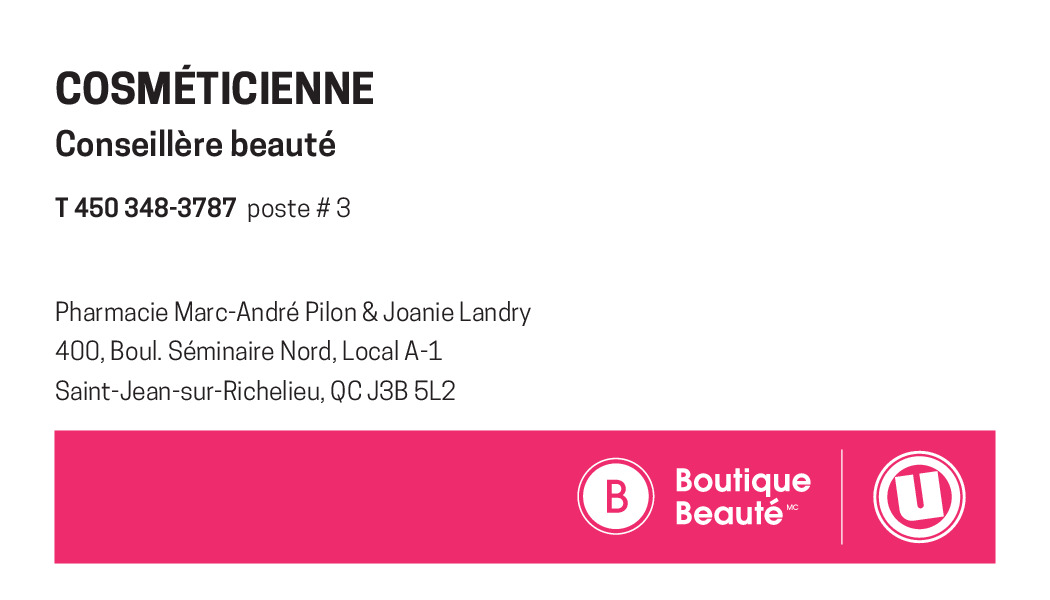 COSMÉTICIENNE

Conseillère beauté

T 450 348-3787 poste # 3

Pharmacie Marc-André Pilon & Joanie Landry
400, Boul. Séminaire Nord, Local A-1
Saint-Jean-sur-Richelieu, QC J3B 5L2

B Boutique Beauté MC

U