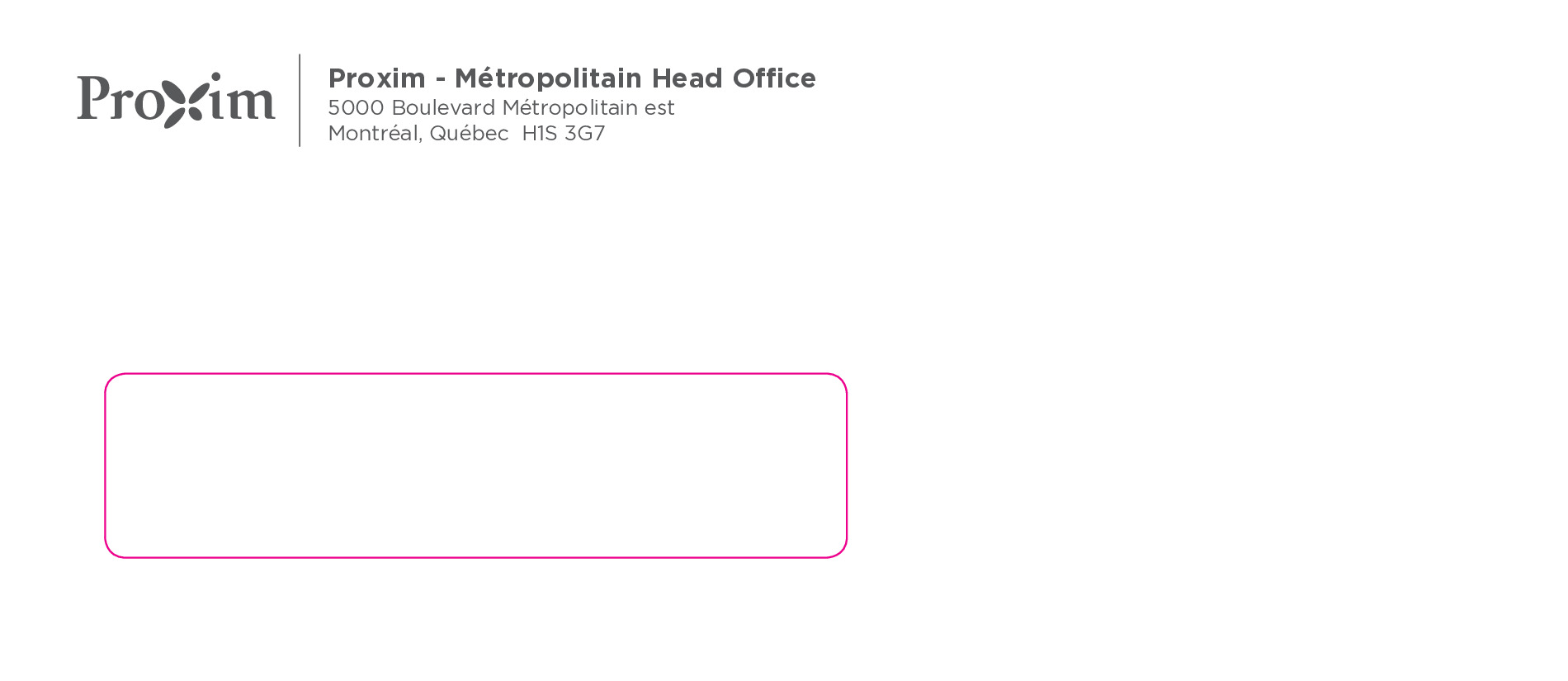 Proxim

Proxim - Métropolitain Head Office
5000 Boulevard Métropolitain est
Montréal, Québec H1S 3G7