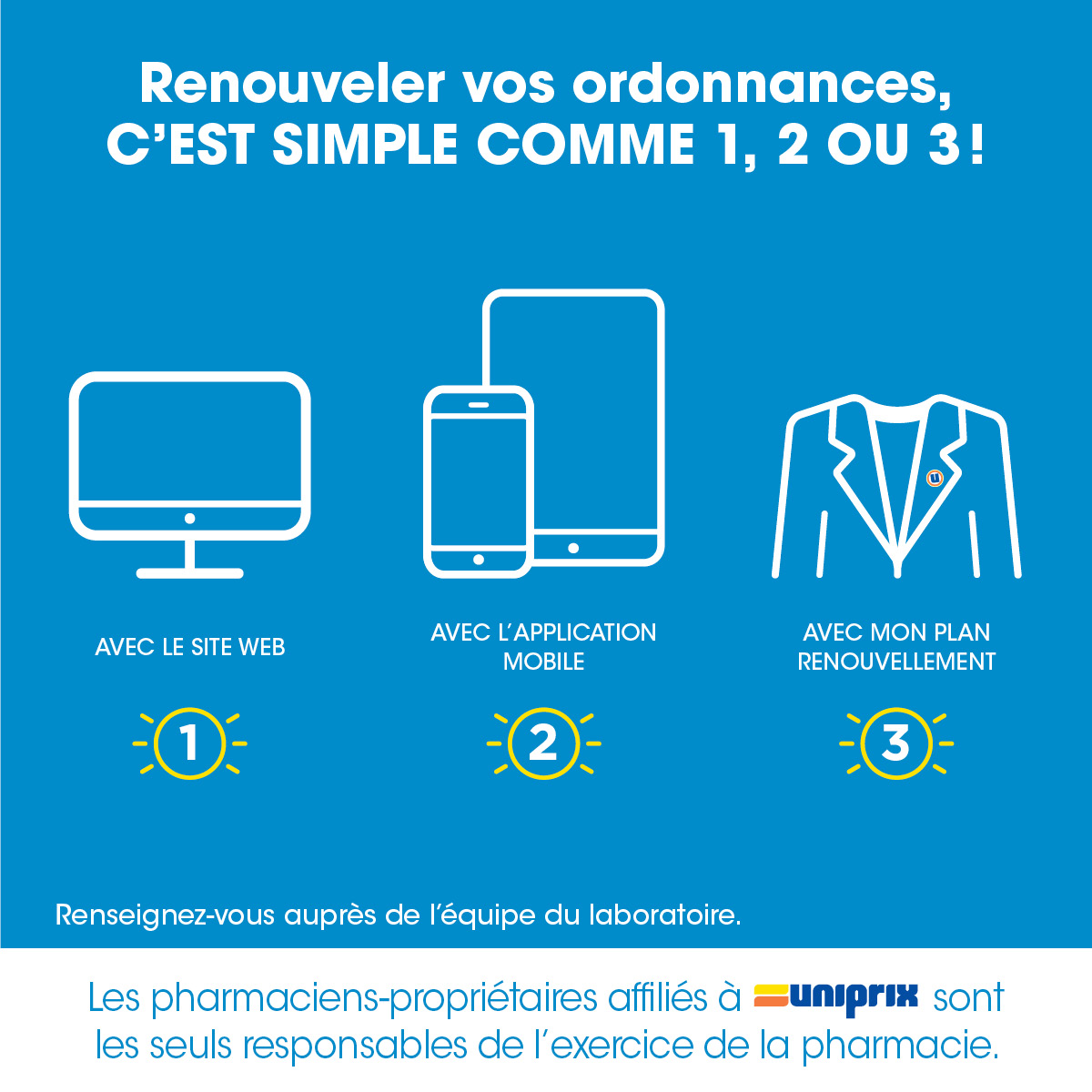 Renouveler vos ordonnances, C'EST SIMPLE COMME 1, 2 OU 3 !

AVEC LE SITE WEB

1

AVEC L'APPLICATION MOBILE

2

AVEC MON PLAN RENOUVELLEMENT

3

Renseignez-vous auprès de l'équipe du laboratoire.

Les pharmaciens-propriétaires affiliés à uniprix sont les seuls responsables de l'exercice de la pharmacie.