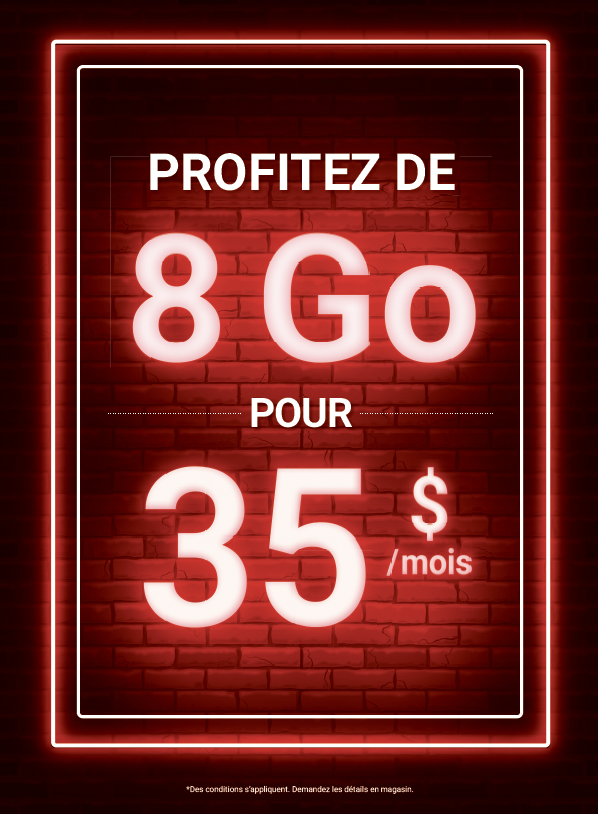 PROFITEZ DE

8 Go

POUR

35 $ /mois

*Des conditions s'appliquent. Demandez les détails en magasin.